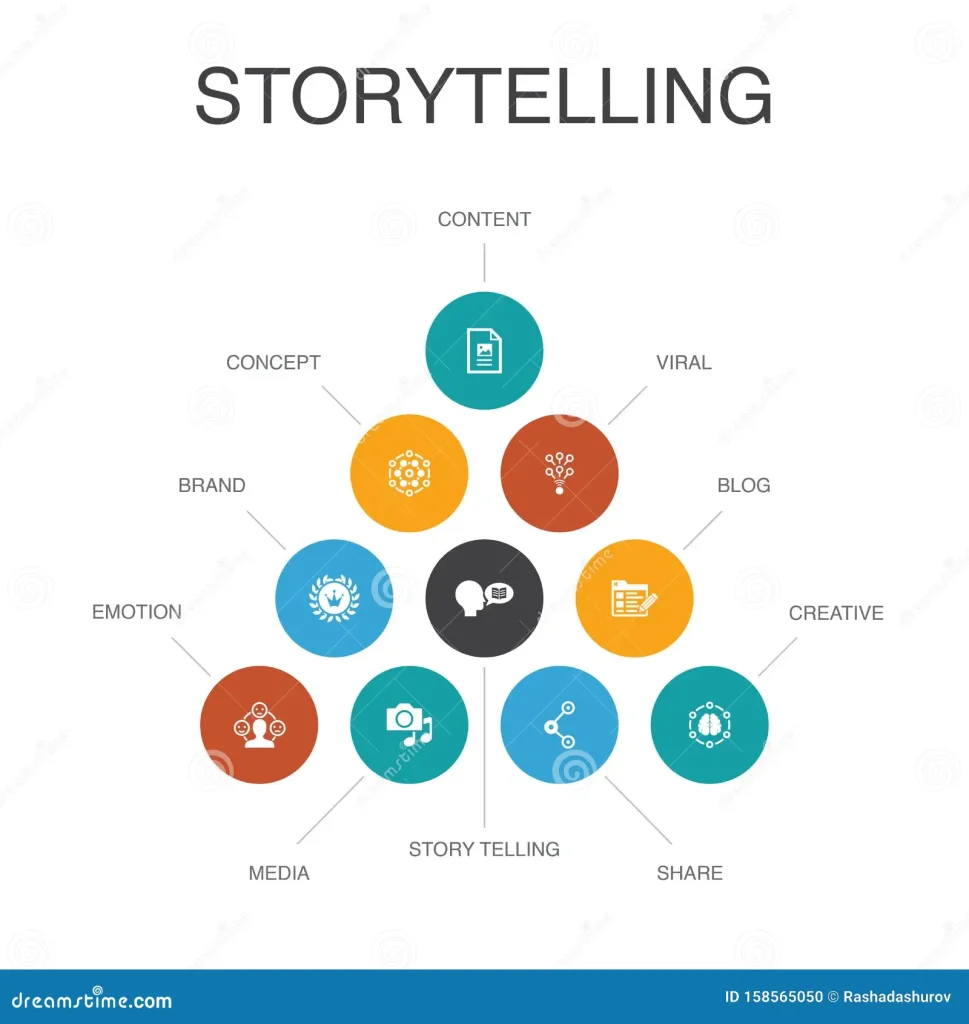 STORYTELLING

CONTENT

CONCEPT

VIRAL

BRAND

BLOG

EMOTION

CREATIVE

MEDIA

STORY TELLING

SHARE

dreamstime.com

ID 158565050 © Rashadashurov